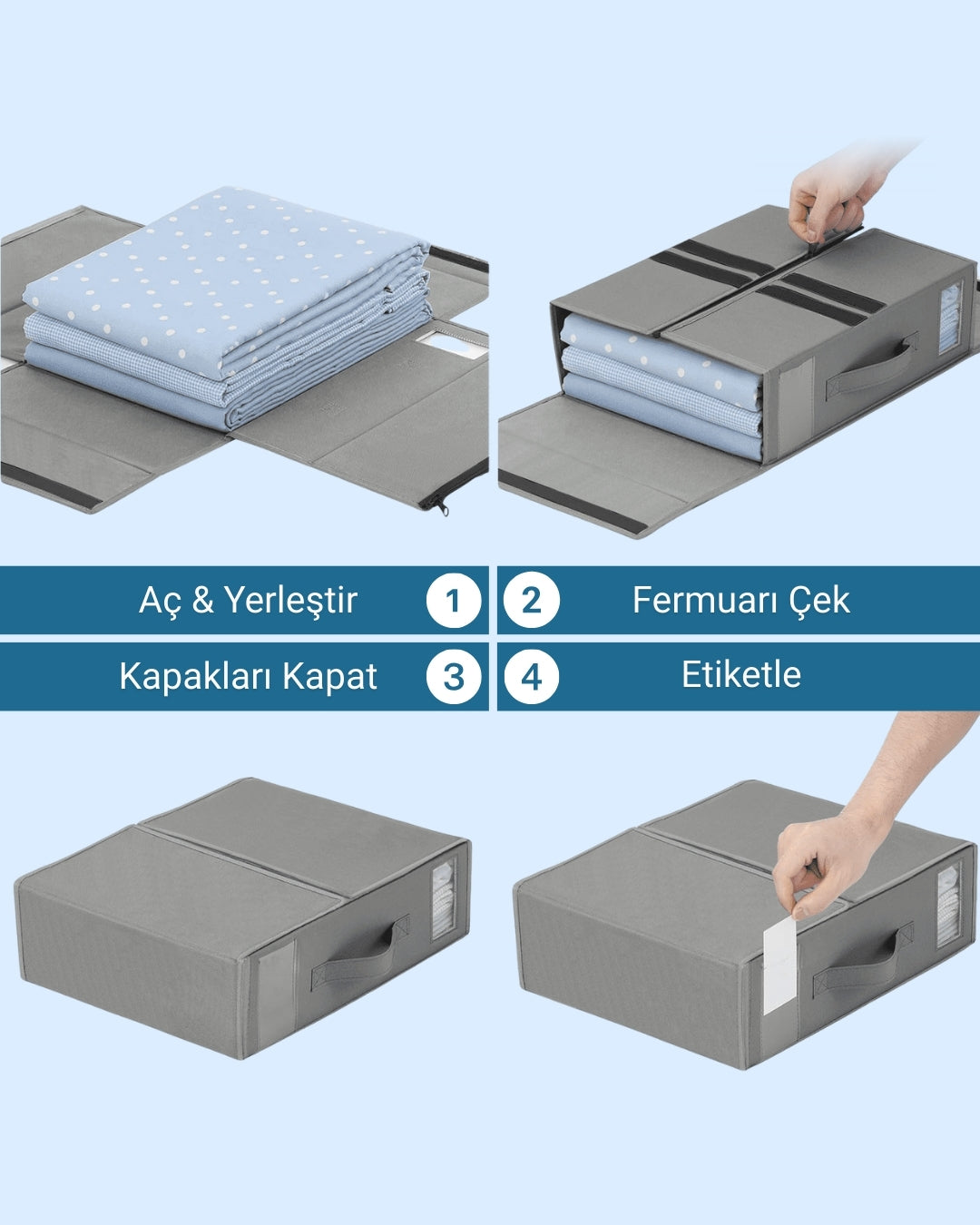 Aç & Yerleştir 1

2 Fermuarı Çek

Kapakları Kapat 3

4 Etiketle